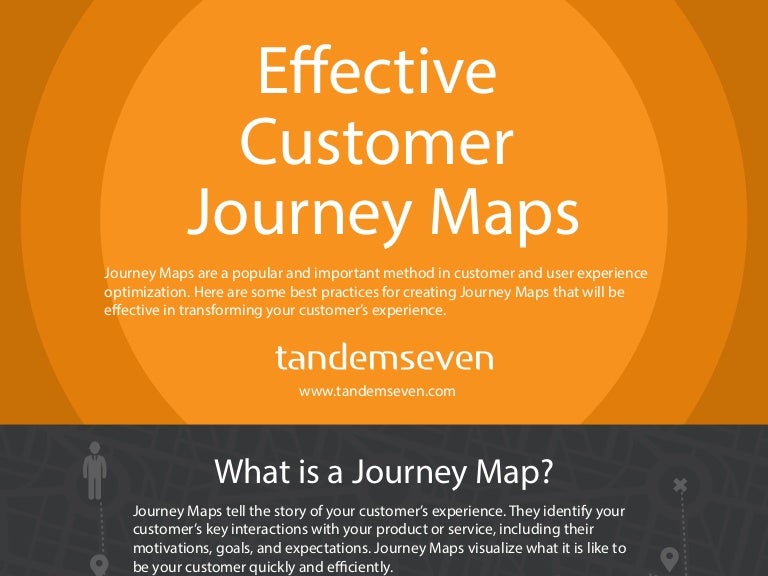 Effective Customer Journey Maps

Journey Maps are a popular and important method in customer and user experience optimization. Here are some best practices for creating Journey Maps that will be effective in transforming your customer's experience.

tandemseven

www.tandemseven.com

What is a Journey Map?

Journey Maps tell the story of your customer's experience. They identify your customer's key interactions with your product or service, including their motivations, goals, and expectations. Journey Maps visualize what it is like to be your customer quickly and efficiently.