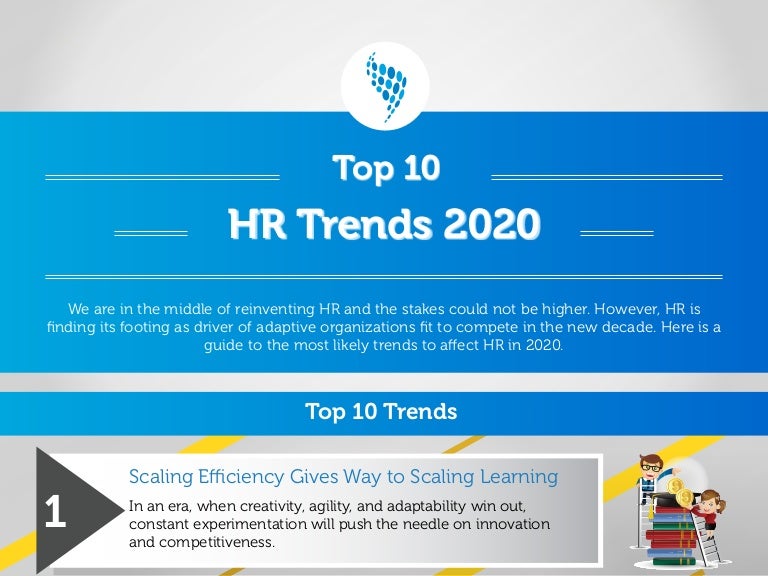 Top 10

HR Trends 2020

We are in the middle of reinventing HR and the stakes could not be higher. However, HR is finding its footing as driver of adaptive organizations fit to compete in the new decade. Here is a guide to the most likely trends to affect HR in 2020.

Top 10 Trends

1

Scaling Efficiency Gives Way to Scaling Learning

In an era, when creativity, agility, and adaptability win out, constant experimentation will push the needle on innovation and competitiveness.