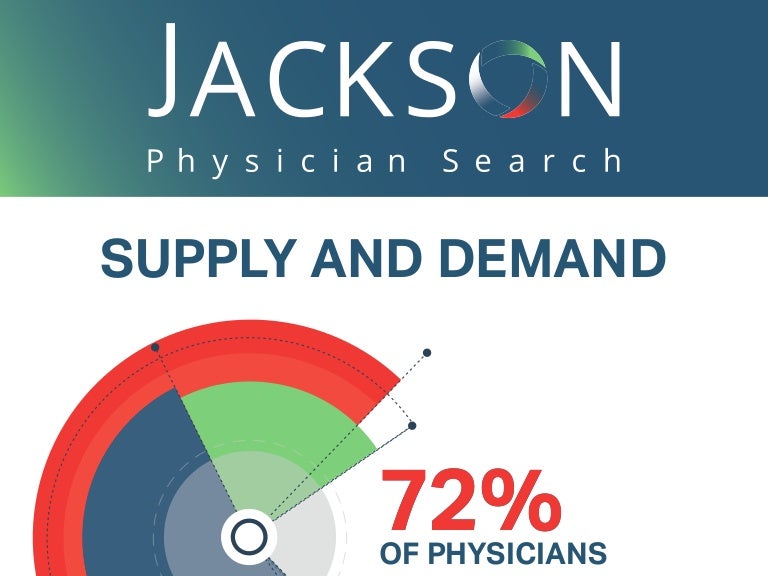 JACKSON
Physician Search

SUPPLY AND DEMAND

72%
OF PHYSICIANS