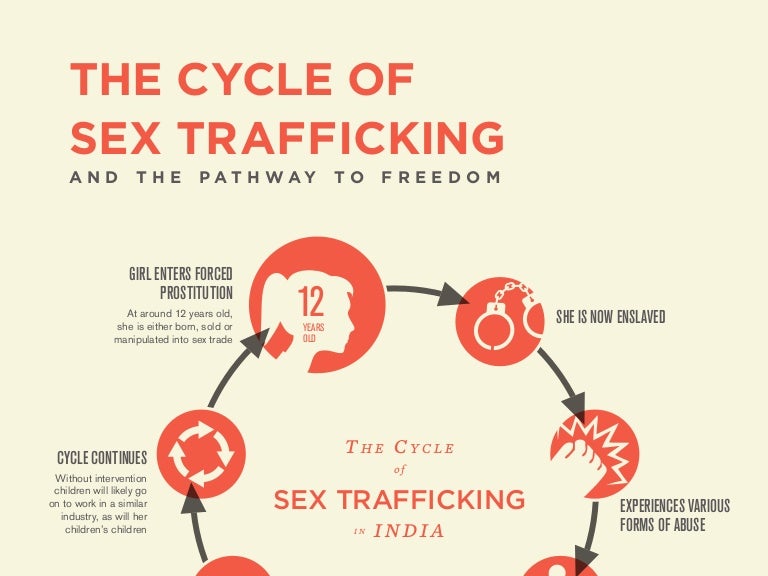 THE CYCLE OF SEX TRAFFICKING

AND THE PATHWAY TO FREEDOM

GIRL ENTERS FORCED PROSTITUTION

At around 12 years old, she is either born, sold or manipulated into sex trade

12 YEARS OLD

SHE IS NOW ENSLAVED

EXPERIENCES VARIOUS FORMS OF ABUSE

CYCLE CONTINUES

Without intervention children will likely go on to work in a similar industry, as will her children's children

THE CYCLE of SEX TRAFFICKING IN INDIA