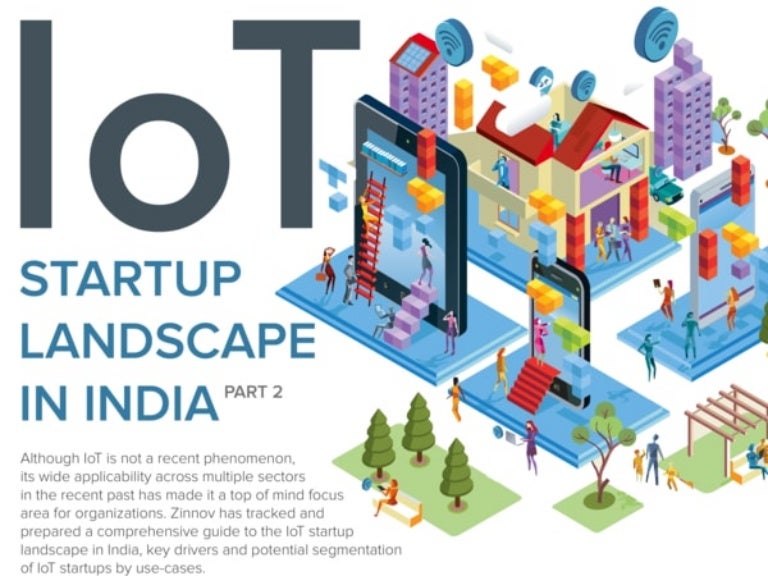 IoT

STARTUP LANDSCAPE IN INDIA PART 2

Although IoT is not a recent phenomenon, its wide applicability across multiple sectors in the recent past has made it a top of mind focus area for organizations. Zinnov has tracked and prepared a comprehensive guide to the IoT startup landscape in India, key drivers and potential segmentation of IoT startups by use-cases.