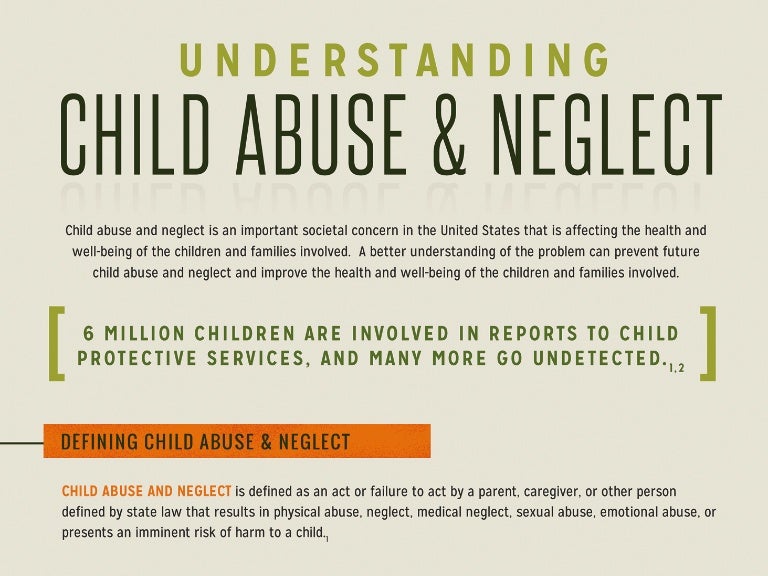 UNDERSTANDING
CHILD ABUSE & NEGLECT

Child abuse and neglect is an important societal concern in the United States that is affecting the health and well-being of the children and families involved.  A better understanding of the problem can prevent future child abuse and neglect and improve the health and well-being of the children and families involved.

6 MILLION CHILDREN ARE INVOLVED IN REPORTS TO CHILD PROTECTIVE SERVICES, AND MANY MORE GO UNDETECTED.$_{1,2}$

DEFINING CHILD ABUSE & NEGLECT

CHILD ABUSE AND NEGLECT is defined as an act or failure to act by a parent, caregiver, or other person defined by state law that results in physical abuse, neglect, medical neglect, sexual abuse, emotional abuse, or presents an imminent risk of harm to a child.$_{1}$