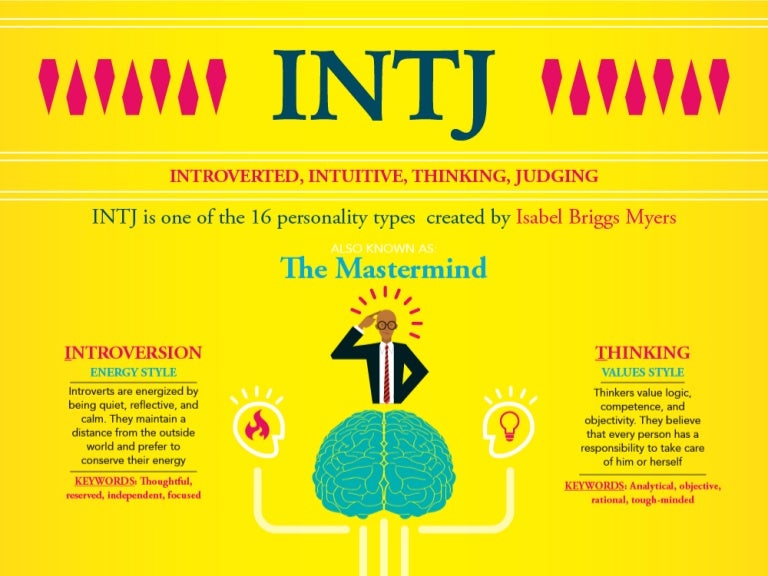 INTJ

INTROVERTED, INTUITIVE, THINKING, JUDGING

INTJ is one of the 16 personality types created by Isabel Briggs Myers

ALSO KNOWN AS:

The Mastermind

INTROVERSION

ENERGY STYLE

Introverts are energized by being quiet, reflective, and calm. They maintain a distance from the outside world and prefer to conserve their energy

KEYWORDS: Thoughtful, reserved, independent, focused

THINKING

VALUES STYLE

Thinkers value logic, competence, and objectivity. They believe that every person has a responsibility to take care of him or herself

KEYWORDS: Analytical, objective, rational, tough-minded