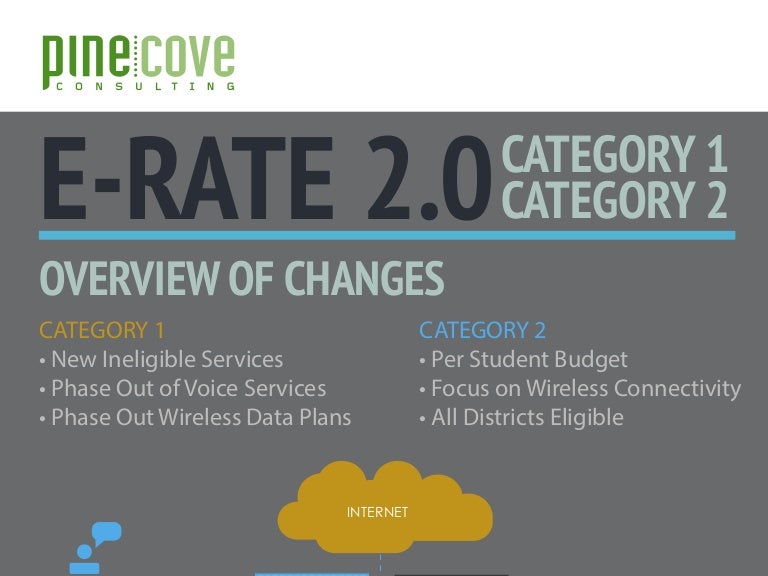 pine cove
CONSULTING

E-RATE 2.0 CATEGORY 1 CATEGORY 2

OVERVIEW OF CHANGES

CATEGORY 1
• New Ineligible Services
• Phase Out of Voice Services
• Phase Out Wireless Data Plans

CATEGORY 2
• Per Student Budget
• Focus on Wireless Connectivity
• All Districts Eligible

INTERNET