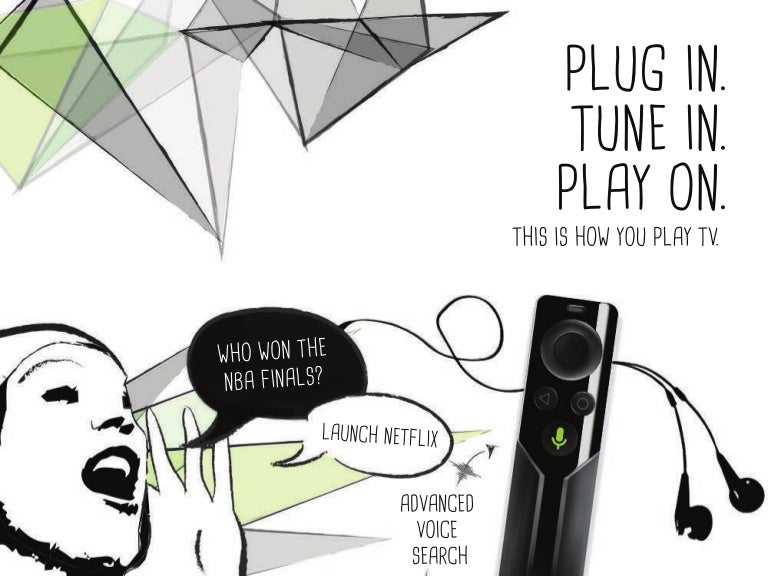 PLUG IN.
TUNE IN.
PLAY ON.
THIS IS HOW YOU PLAY TV.

WHO WON THE NBA FINALS?

LAUNCH NETFLIX

ADVANCED VOICE SEARCH