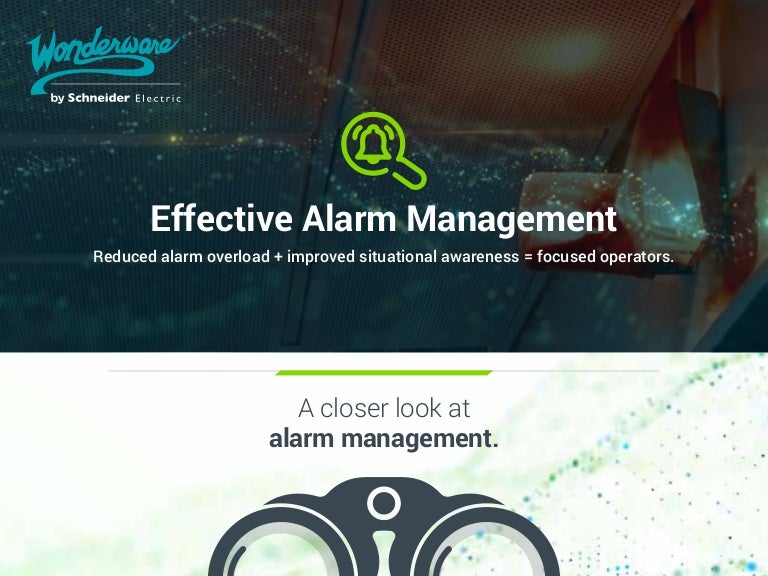 Wonderware
by Schneider Electric

Effective Alarm Management

Reduced alarm overload + improved situational awareness = focused operators.

A closer look at
alarm management.