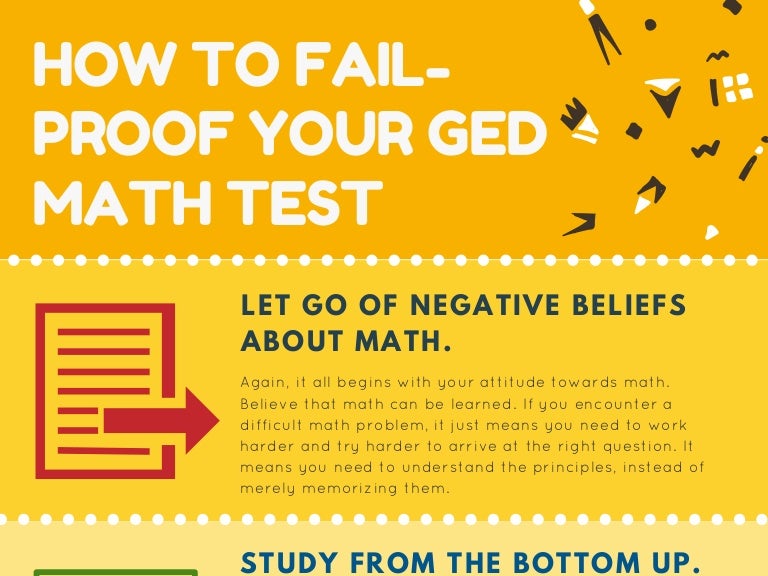 HOW TO FAIL-PROOF YOUR GED MATH TEST

LET GO OF NEGATIVE BELIEFS ABOUT MATH.

Again, it all begins with your attitude towards math. Believe that math can be learned. If you encounter a difficult math problem, it just means you need to work harder and try harder to arrive at the right question. It means you need to understand the principles, instead of merely memorizing them.

STUDY FROM THE BOTTOM UP.