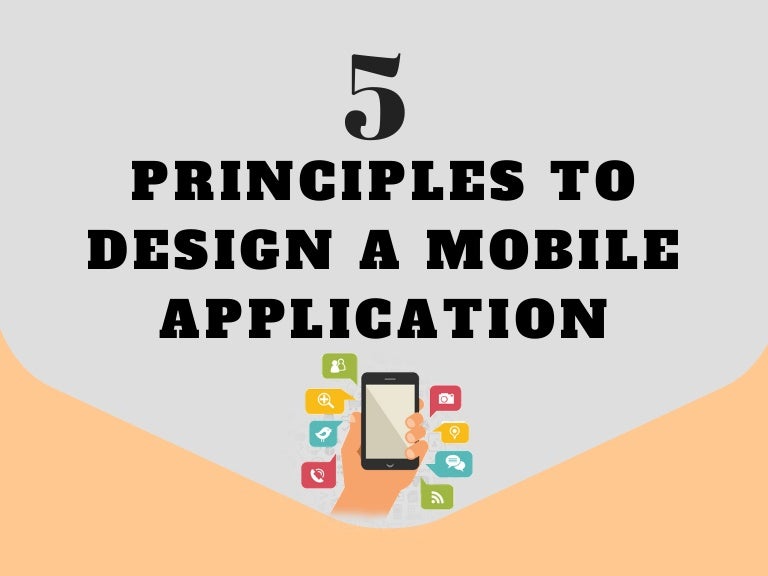 5

PRINCIPLES TO DESIGN A MOBILE APPLICATION