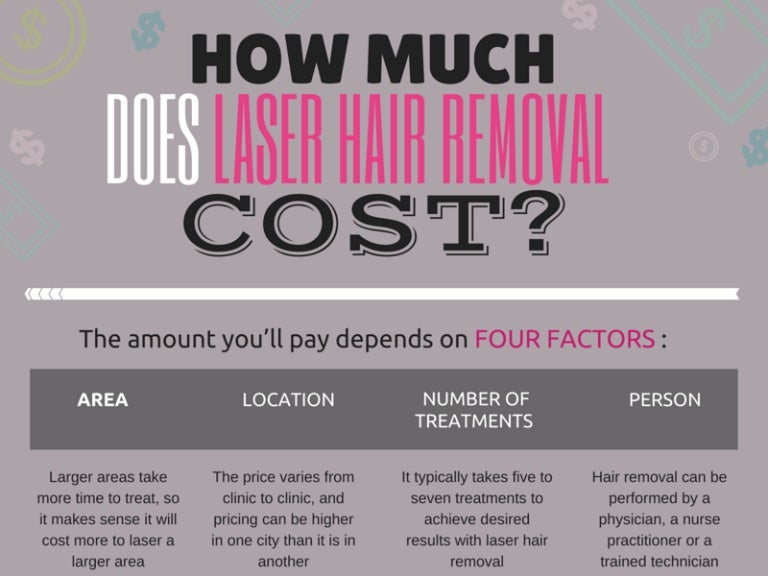 HOW MUCH
DOES LASER HAIR REMOVAL
COST?

The amount you'll pay depends on FOUR FACTORS :

| AREA | LOCATION | NUMBER OF TREATMENTS | PERSON |
|---|---|---|---|
| Larger areas take more time to treat, so it makes sense it will cost more to laser a larger area | The price varies from clinic to clinic, and pricing can be higher in one city than it is in another | It typically takes five to seven treatments to achieve desired results with laser hair removal | Hair removal can be performed by a physician, a nurse practitioner or a trained technician |