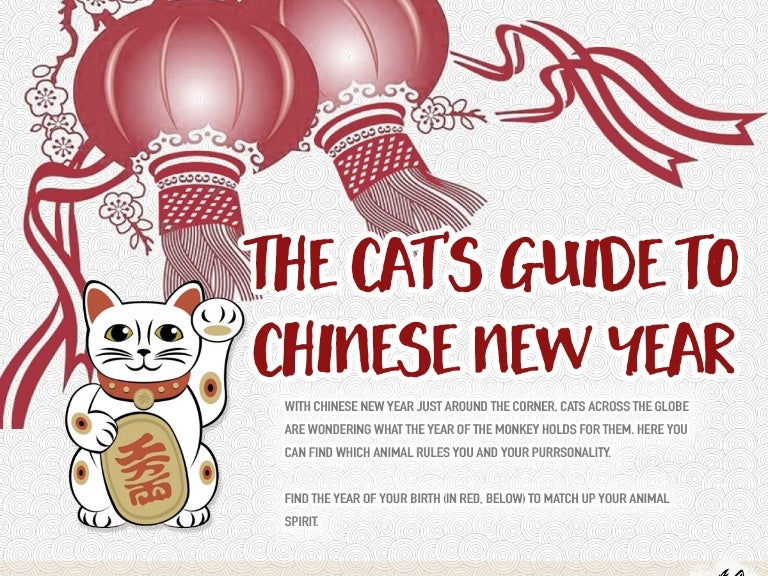 THE CAT'S GUIDE TO CHINESE NEW YEAR

千万両

WITH CHINESE NEW YEAR JUST AROUND THE CORNER, CATS ACROSS THE GLOBE ARE WONDERING WHAT THE YEAR OF THE MONKEY HOLDS FOR THEM. HERE YOU CAN FIND WHICH ANIMAL RULES YOU AND YOUR PURRSONALITY.

FIND THE YEAR OF YOUR BIRTH (IN RED, BELOW) TO MATCH UP YOUR ANIMAL SPIRIT.