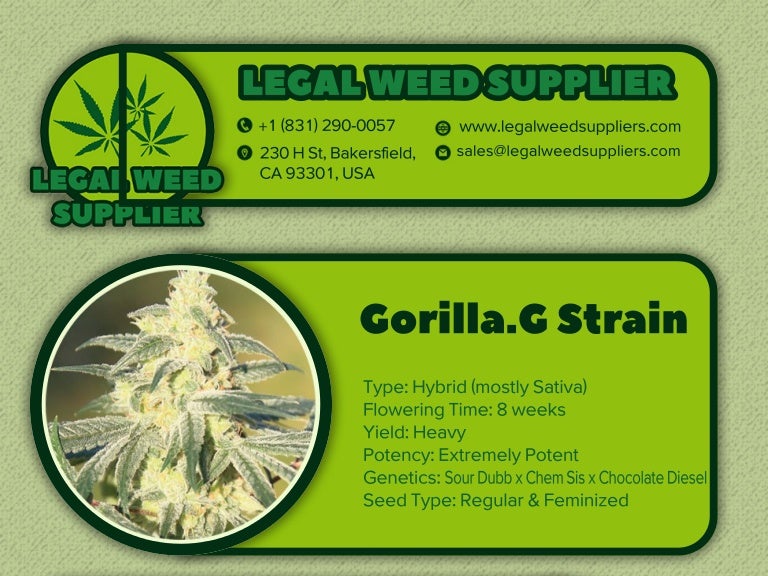 LEGAL WEED SUPPLIER

LEGAL WEED SUPPLIER

+1 (831) 290-0057

230 H St, Bakersfield, CA 93301, USA

www.legalweedsuppliers.com

sales@legalweedsuppliers.com

Gorilla.G Strain

Type: Hybrid (mostly Sativa)
Flowering Time: 8 weeks
Yield: Heavy
Potency: Extremely Potent
Genetics: Sour Dubb x Chem Sis x Chocolate Diesel
Seed Type: Regular & Feminized