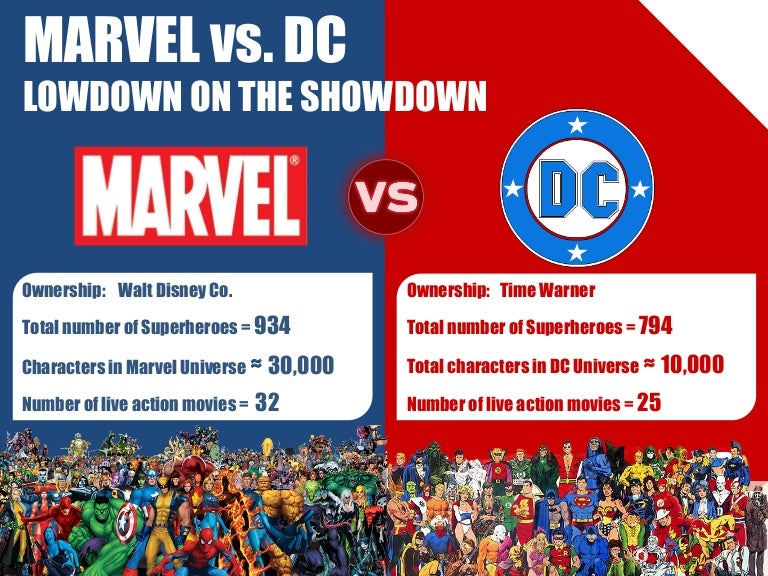 MARVEL vs. DC
LOWDOWN ON THE SHOWDOWN

MARVEL®

VS

DC

Ownership: Walt Disney Co.

Total number of Superheroes = 934

Characters in Marvel Universe ≈ 30,000

Number of live action movies = 32

Ownership: Time Warner

Total number of Superheroes = 794

Total characters in DC Universe ≈ 10,000

Number of live action movies = 25