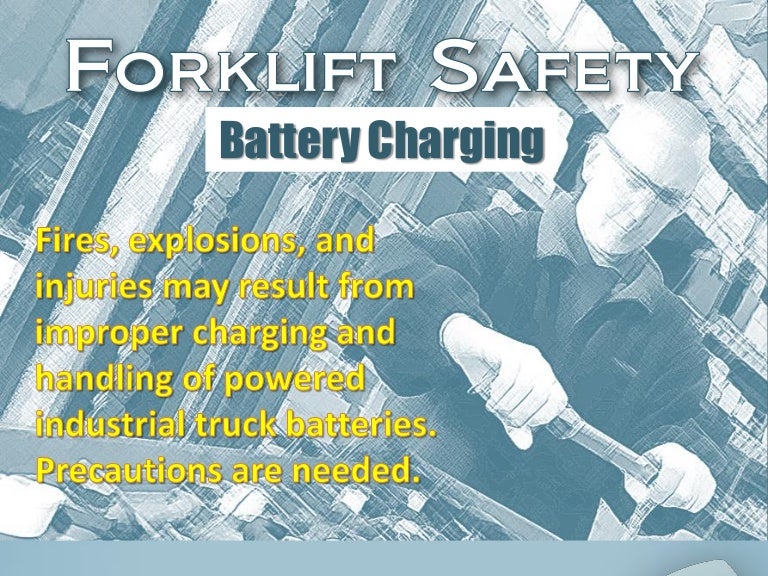 FORKLIFT SAFETY

Battery Charging

Fires, explosions, and injuries may result from improper charging and handling of powered industrial truck batteries. Precautions are needed.