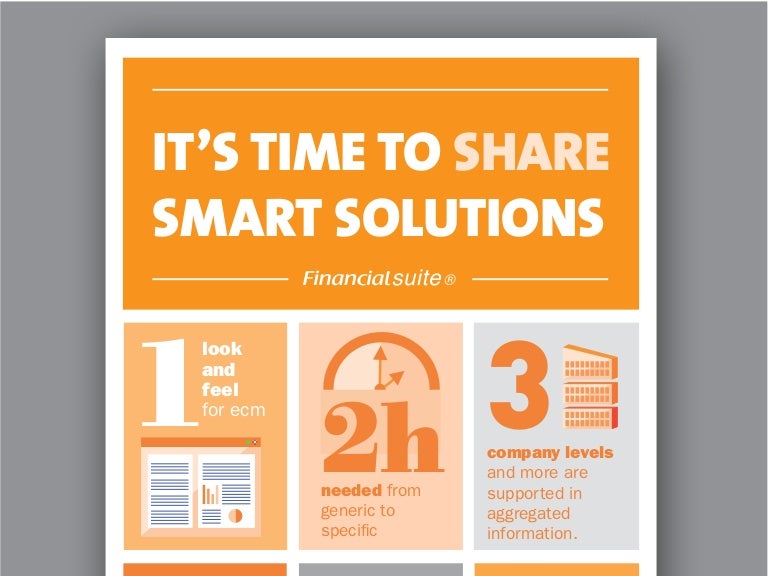 IT'S TIME TO SHARE SMART SOLUTIONS

Financialsuite®

1 look and feel for ecm

2h needed from generic to specific

3 company levels and more are supported in aggregated information.