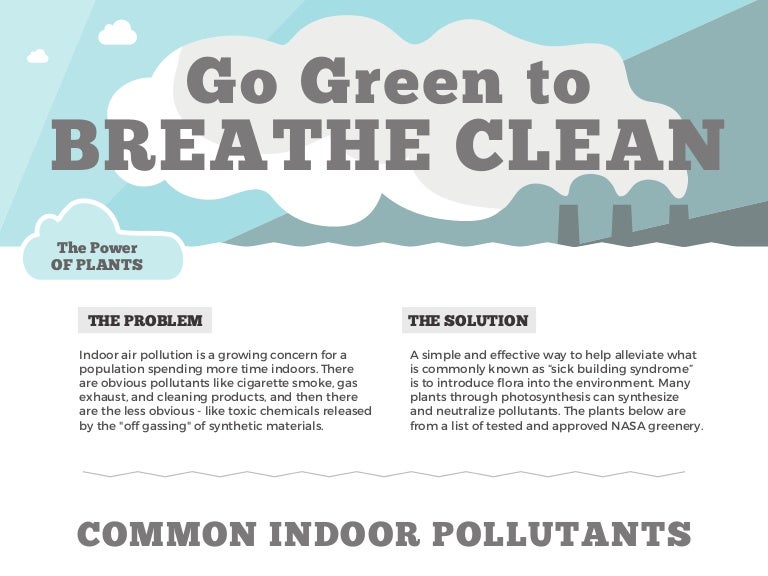 Go Green to
BREATHE CLEAN

The Power
OF PLANTS

THE PROBLEM

Indoor air pollution is a growing concern for a population spending more time indoors. There are obvious pollutants like cigarette smoke, gas exhaust, and cleaning products, and then there are the less obvious - like toxic chemicals released by the "off gassing" of synthetic materials.

THE SOLUTION

A simple and effective way to help alleviate what is commonly known as "sick building syndrome" is to introduce flora into the environment. Many plants through photosynthesis can synthesize and neutralize pollutants. The plants below are from a list of tested and approved NASA greenery.

COMMON INDOOR POLLUTANTS