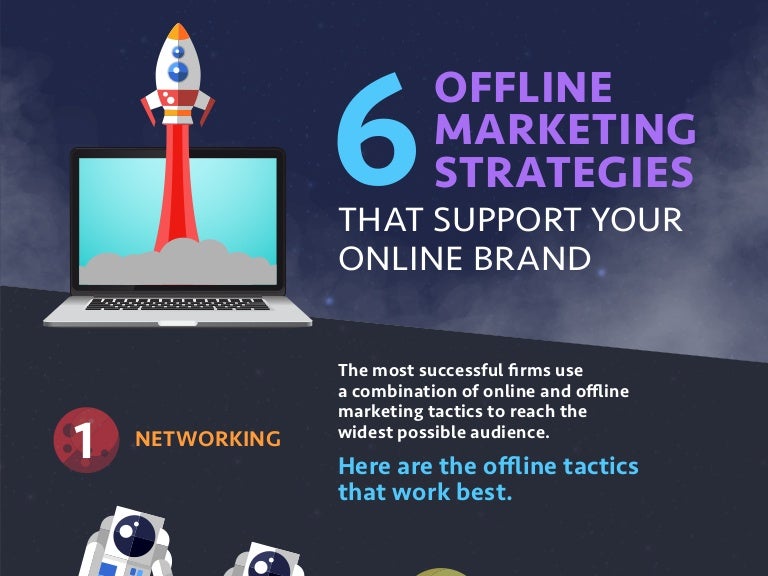 6 OFFLINE MARKETING STRATEGIES THAT SUPPORT YOUR ONLINE BRAND

The most successful firms use a combination of online and offline marketing tactics to reach the widest possible audience.

Here are the offline tactics that work best.

1 NETWORKING