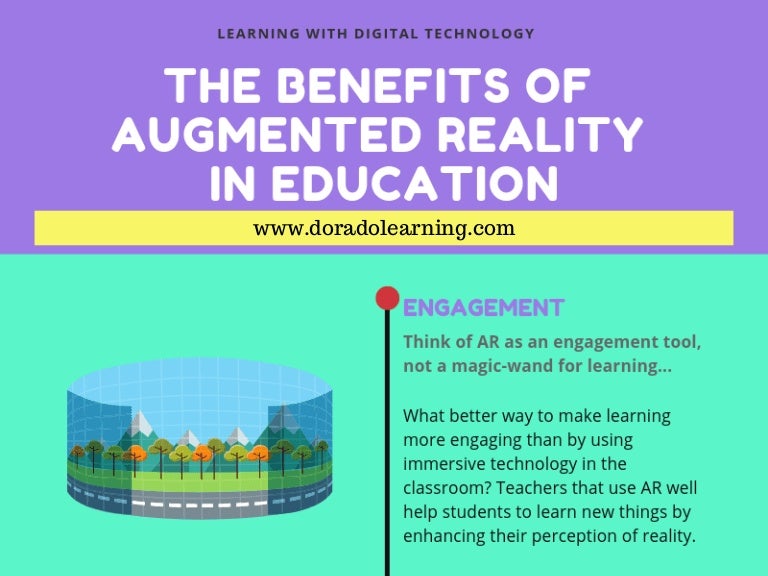 LEARNING WITH DIGITAL TECHNOLOGY

THE BENEFITS OF AUGMENTED REALITY IN EDUCATION

www.doradolearning.com

ENGAGEMENT

Think of AR as an engagement tool, not a magic-wand for learning...

What better way to make learning more engaging than by using immersive technology in the classroom? Teachers that use AR well help students to learn new things by enhancing their perception of reality.