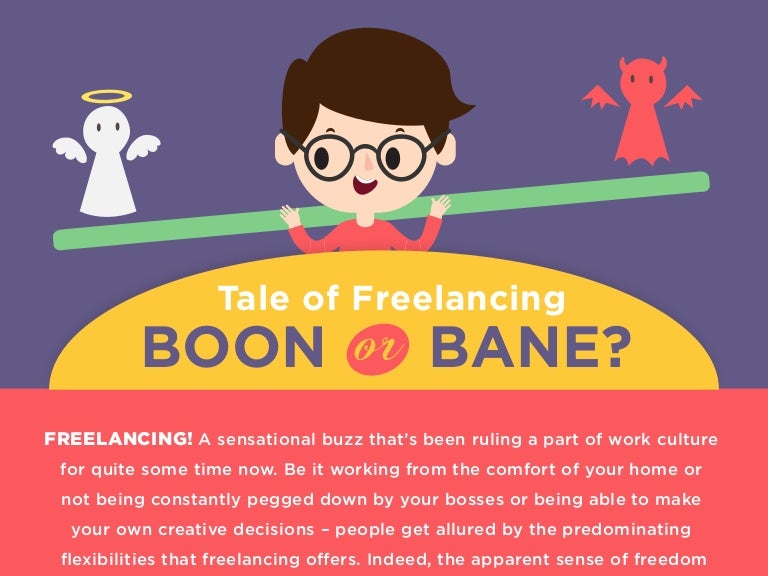 Tale of Freelancing
BOON or BANE?

FREELANCING! A sensational buzz that's been ruling a part of work culture for quite some time now. Be it working from the comfort of your home or not being constantly pegged down by your bosses or being able to make your own creative decisions – people get allured by the predominating flexibilities that freelancing offers. Indeed, the apparent sense of freedom