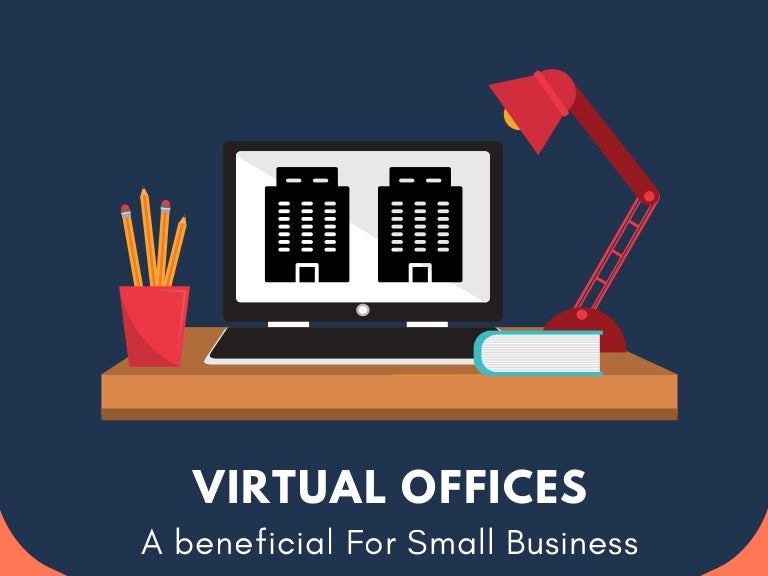 VIRTUAL OFFICES
A beneficial For Small Business