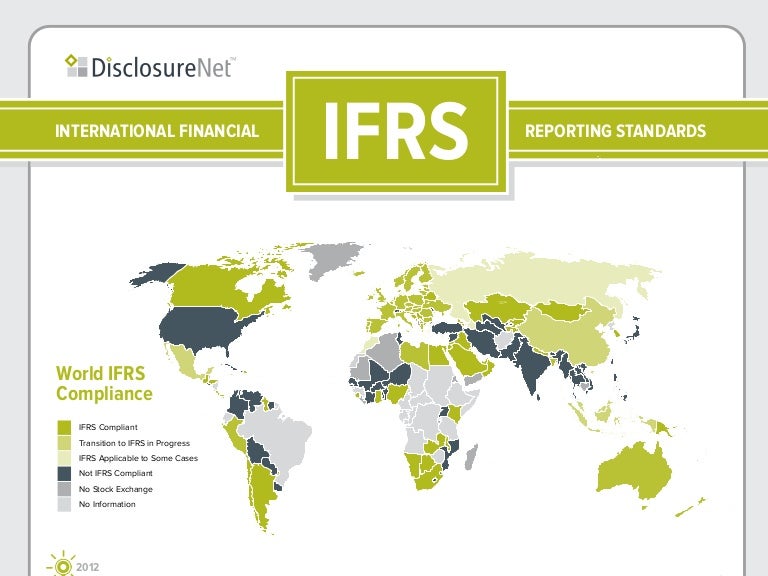 DisclosureNet™

INTERNATIONAL FINANCIAL

IFRS

REPORTING STANDARDS

World IFRS Compliance

IFRS Compliant
Transition to IFRS in Progress
IFRS Applicable to Some Cases
Not IFRS Compliant
No Stock Exchange
No Information

2012