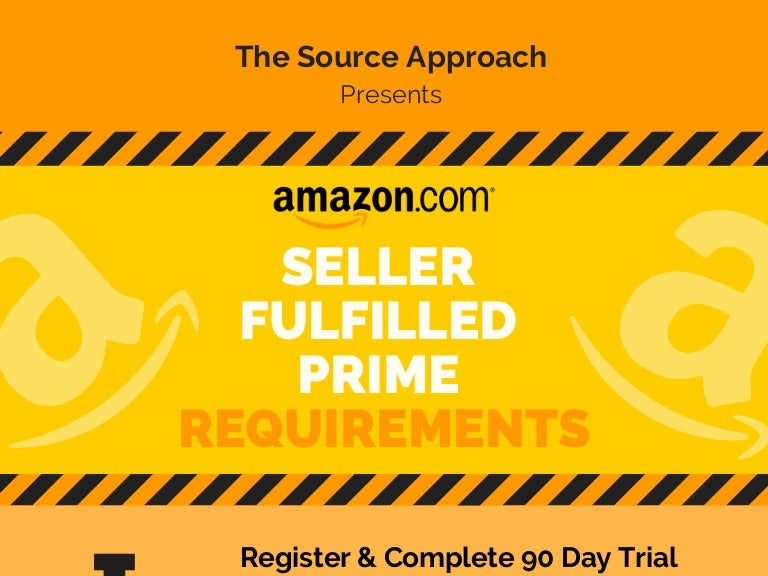 The Source Approach
Presents

amazon.com

SELLER FULFILLED PRIME REQUIREMENTS

Register & Complete 90 Day Trial