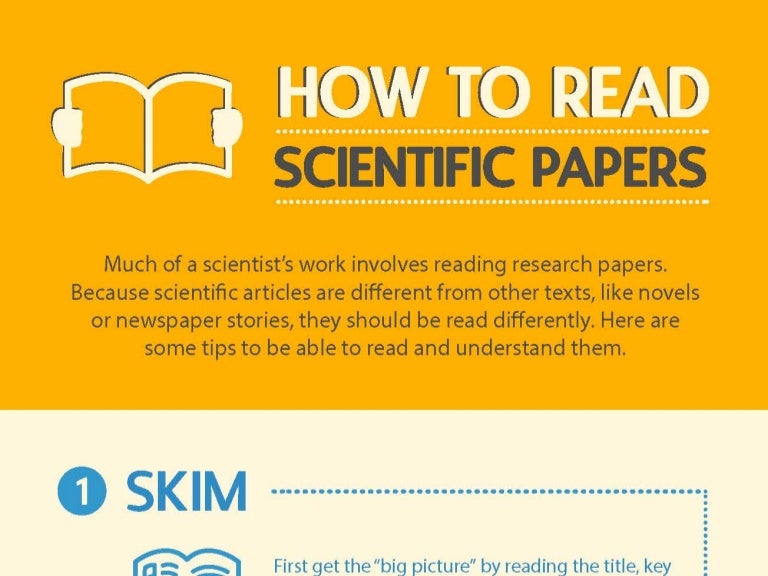 HOW TO READ
SCIENTIFIC PAPERS

Much of a scientist's work involves reading research papers. Because scientific articles are different from other texts, like novels or newspaper stories, they should be read differently. Here are some tips to be able to read and understand them.

1 SKIM

First get the "big picture" by reading the title, key