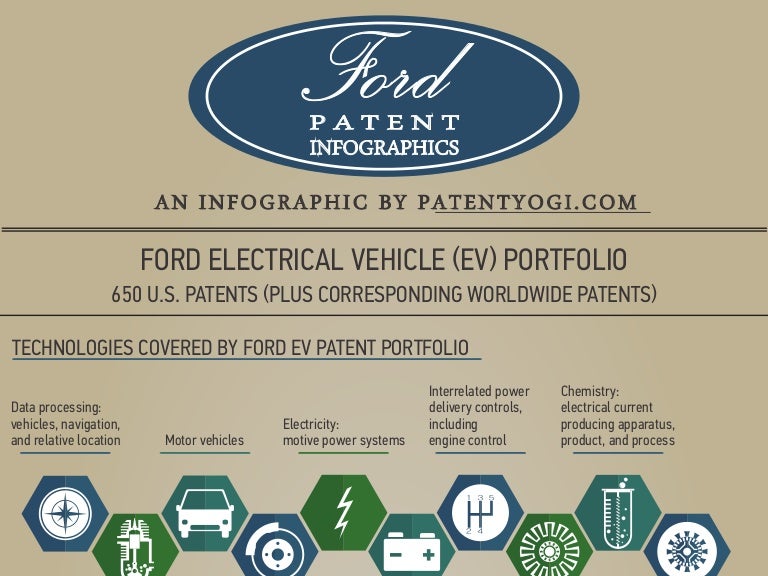 Ford
PATENT
INFOGRAPHICS

AN INFOGRAPHIC BY PATENTYOGI.COM

FORD ELECTRICAL VEHICLE (EV) PORTFOLIO
650 U.S. PATENTS (PLUS CORRESPONDING WORLDWIDE PATENTS)

TECHNOLOGIES COVERED BY FORD EV PATENT PORTFOLIO

Data processing: vehicles, navigation, and relative location

Motor vehicles

Electricity: motive power systems

Interrelated power delivery controls, including engine control

Chemistry: electrical current producing apparatus, product, and process

1 3 5
2 4