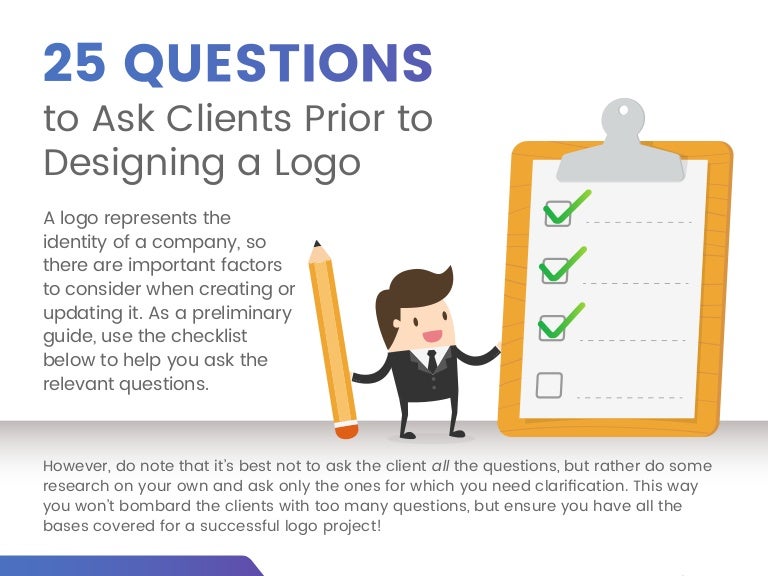 25 QUESTIONS
to Ask Clients Prior to Designing a Logo

A logo represents the identity of a company, so there are important factors to consider when creating or updating it. As a preliminary guide, use the checklist below to help you ask the relevant questions.

However, do note that it's best not to ask the client all the questions, but rather do some research on your own and ask only the ones for which you need clarification. This way you won't bombard the clients with too many questions, but ensure you have all the bases covered for a successful logo project!