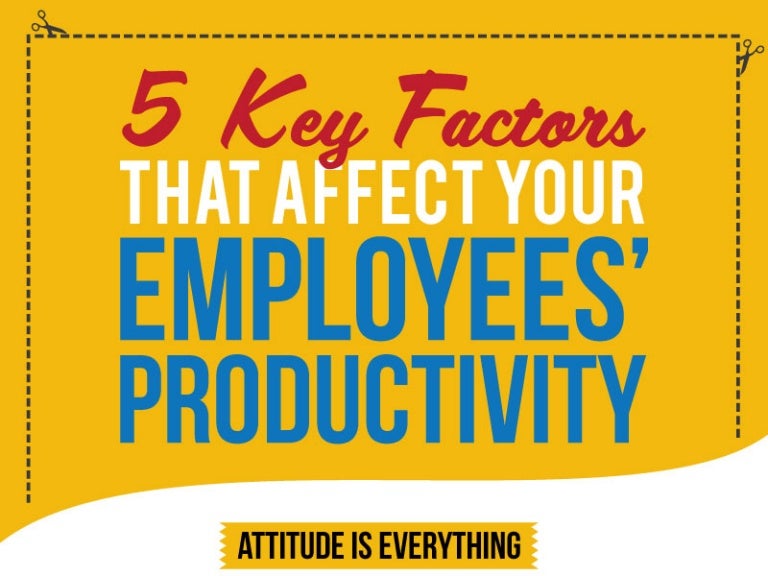 5 Key Factors
THAT AFFECT YOUR
EMPLOYEES'
PRODUCTIVITY

ATTITUDE IS EVERYTHING