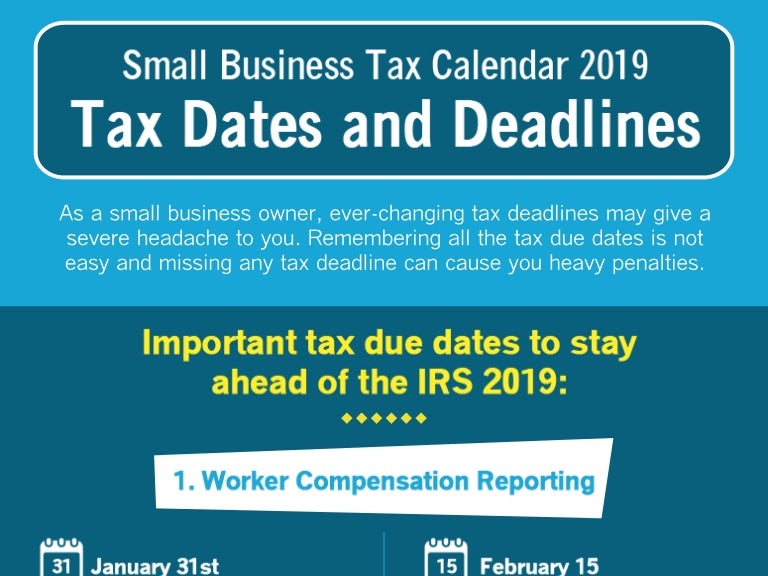 Small Business Tax Calendar 2019
Tax Dates and Deadlines

As a small business owner, ever-changing tax deadlines may give a severe headache to you. Remembering all the tax due dates is not easy and missing any tax deadline can cause you heavy penalties.

Important tax due dates to stay ahead of the IRS 2019:

1. Worker Compensation Reporting

31 January 31st

15 February 15