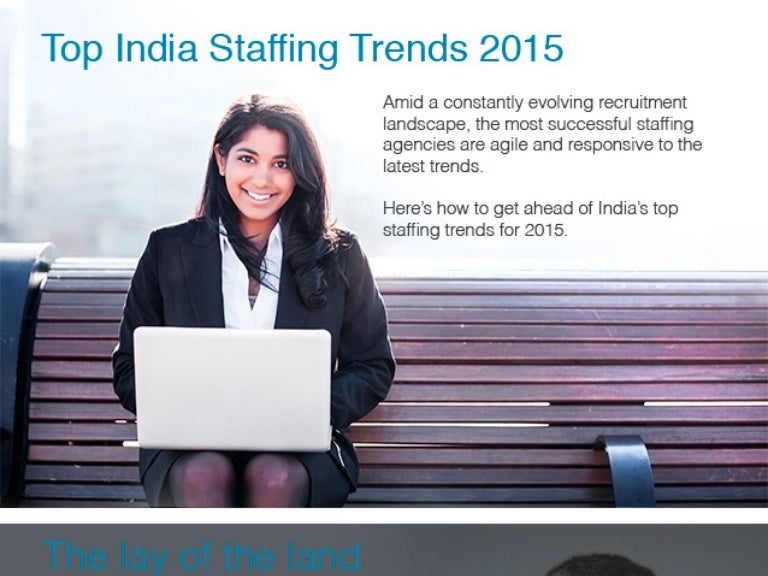 Top India Staffing Trends 2015

Amid a constantly evolving recruitment landscape, the most successful staffing agencies are agile and responsive to the latest trends.

Here's how to get ahead of India's top staffing trends for 2015.

The lay of the land