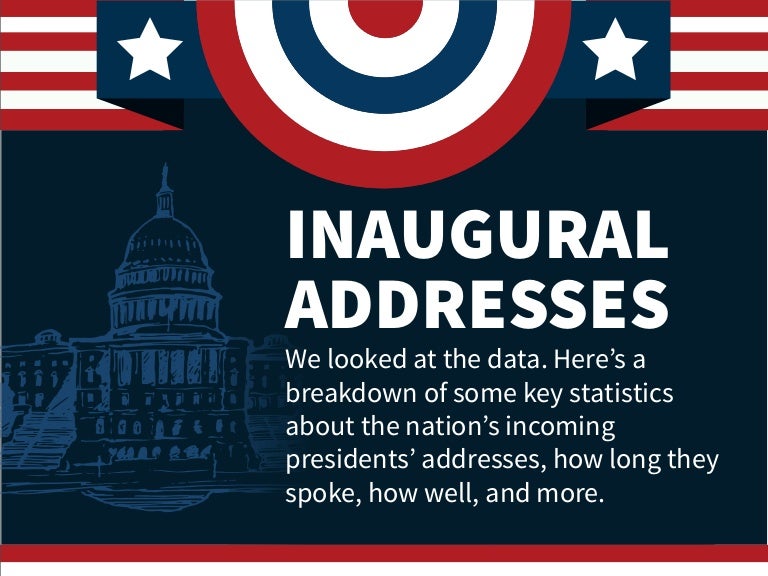 INAUGURAL ADDRESSES

We looked at the data. Here’s a breakdown of some key statistics about the nation’s incoming presidents’ addresses, how long they spoke, how well, and more.