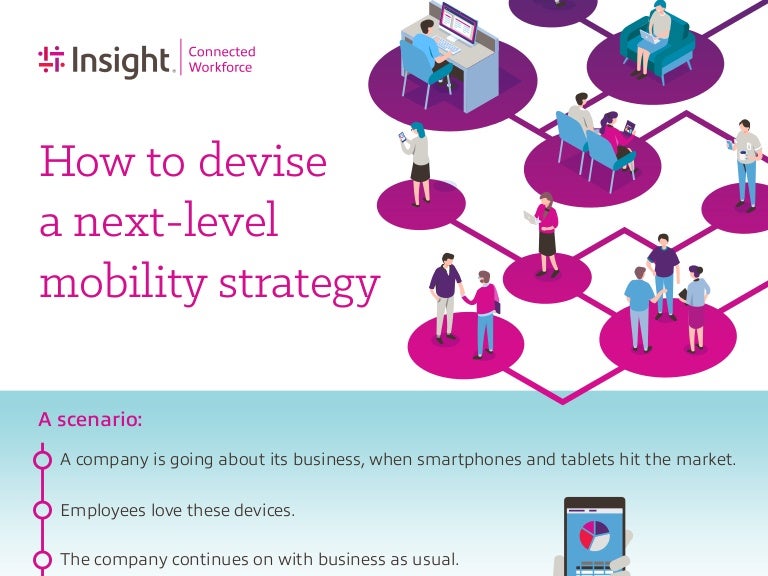 Insight. Connected Workforce

How to devise a next-level mobility strategy

A scenario:

A company is going about its business, when smartphones and tablets hit the market.

Employees love these devices.

The company continues on with business as usual.