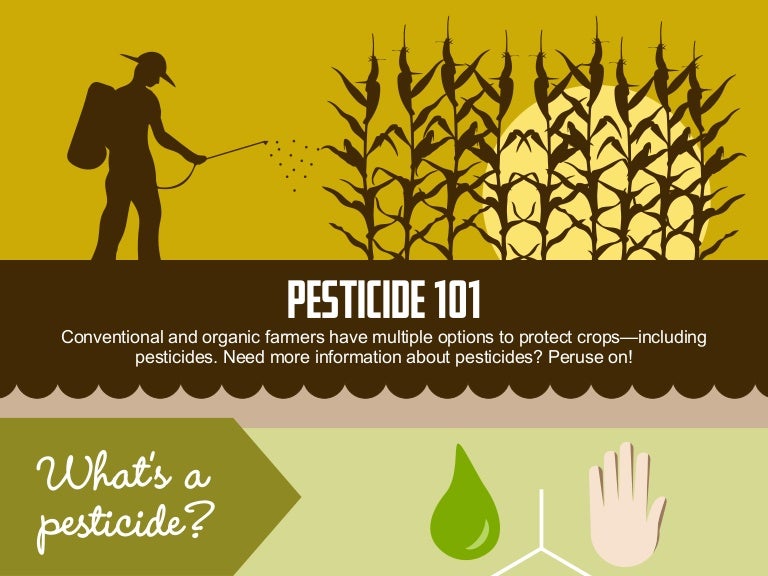 PESTICIDE 101

Conventional and organic farmers have multiple options to protect crops—including pesticides. Need more information about pesticides? Peruse on!

What's a pesticide?