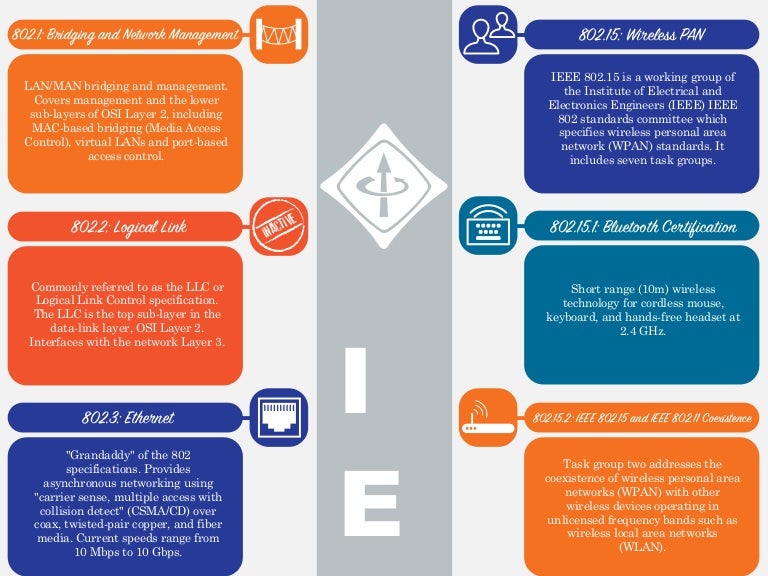 802.1: Bridging and Network Management

LAN/MAN bridging and management. Covers management and the lower sub-layers of OSI Layer 2, including MAC-based bridging (Media Access Control), virtual LANs and port-based access control.

802.2: Logical Link

INACTIVE

Commonly referred to as the LLC or Logical Link Control specification. The LLC is the top sub-layer in the data-link layer, OSI Layer 2. Interfaces with the network Layer 3.

802.3: Ethernet

"Grandaddy" of the 802 specifications. Provides asynchronous networking using "carrier sense, multiple access with collision detect" (CSMA/CD) over coax, twisted-pair copper, and fiber media. Current speeds range from 10 Mbps to 10 Gbps.

I

E

802.15: Wireless PAN

IEEE 802.15 is a working group of the Institute of Electrical and Electronics Engineers (IEEE) IEEE 802 standards committee which specifies wireless personal area network (WPAN) standards. It includes seven task groups.

802.15.1: Bluetooth Certification

Short range (10m) wireless technology for cordless mouse, keyboard, and hands-free headset at 2.4 GHz.

802.15.2: IEEE 802.15 and IEEE 802.11 Coexistence

Task group two addresses the coexistence of wireless personal area networks (WPAN) with other wireless devices operating in unlicensed frequency bands such as wireless local area networks (WLAN).