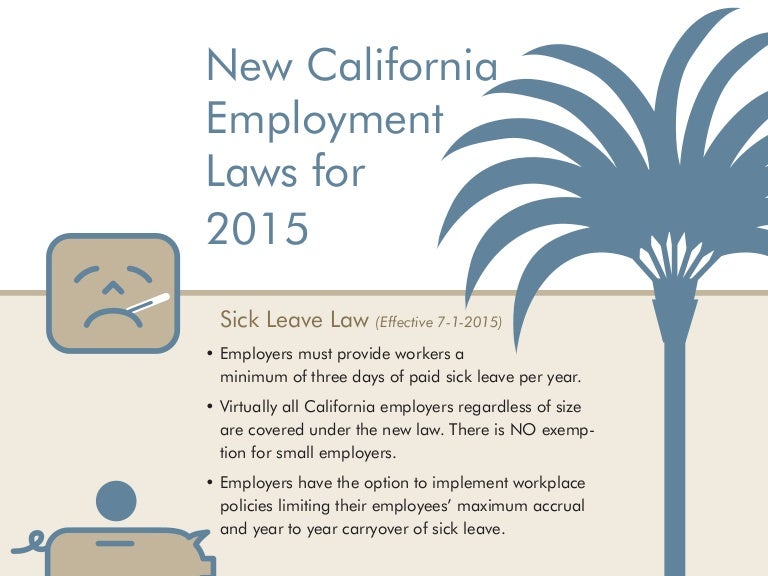 New California Employment Laws for 2015

Sick Leave Law (Effective 7-1-2015)

• Employers must provide workers a minimum of three days of paid sick leave per year.

• Virtually all California employers regardless of size are covered under the new law. There is NO exemption for small employers.

• Employers have the option to implement workplace policies limiting their employees' maximum accrual and year to year carryover of sick leave.