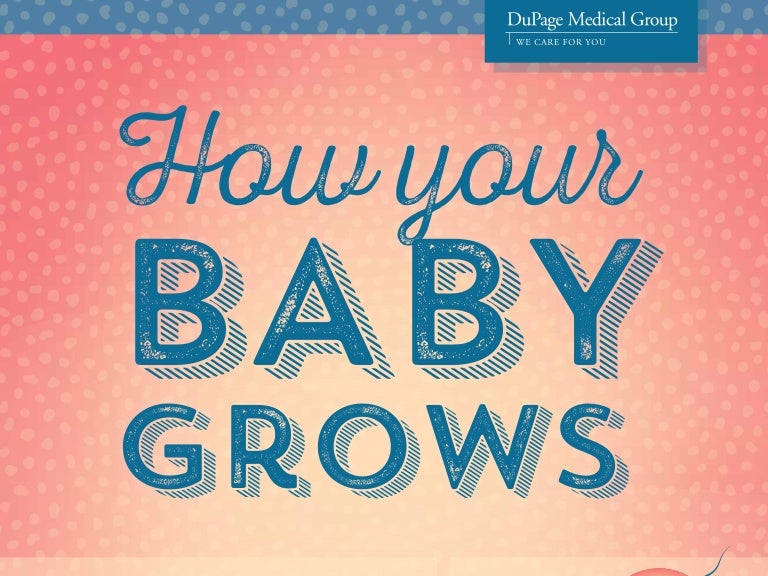 DuPage Medical Group
WE CARE FOR YOU

How your
BABY
GROWS