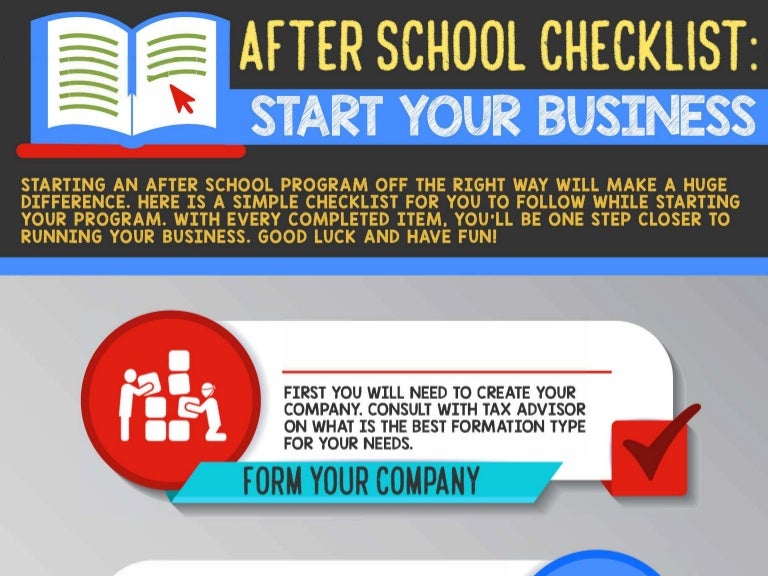 AFTER SCHOOL CHECKLIST:
START YOUR BUSINESS

STARTING AN AFTER SCHOOL PROGRAM OFF THE RIGHT WAY WILL MAKE A HUGE DIFFERENCE. HERE IS A SIMPLE CHECKLIST FOR YOU TO FOLLOW WHILE STARTING YOUR PROGRAM. WITH EVERY COMPLETED ITEM, YOU'LL BE ONE STEP CLOSER TO RUNNING YOUR BUSINESS. GOOD LUCK AND HAVE FUN!

FIRST YOU WILL NEED TO CREATE YOUR COMPANY. CONSULT WITH TAX ADVISOR ON WHAT IS THE BEST FORMATION TYPE FOR YOUR NEEDS.

FORM YOUR COMPANY