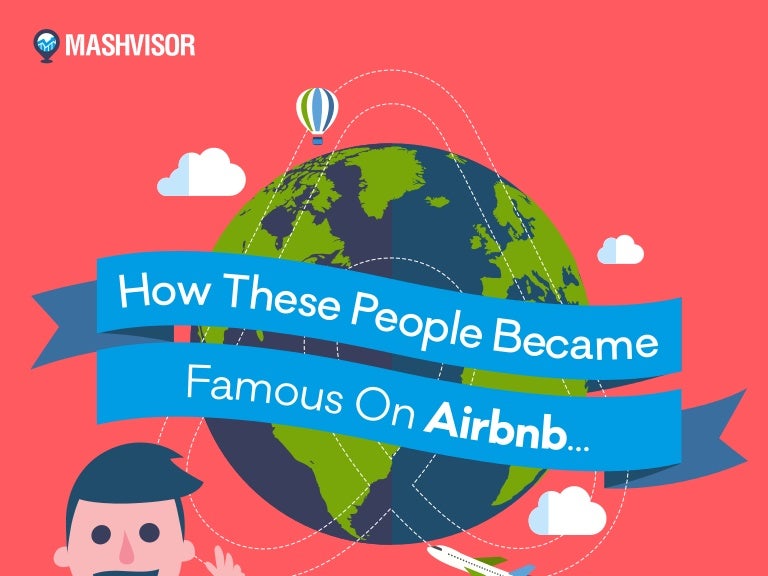 MASHVISOR

How These People Became Famous On Airbnb...