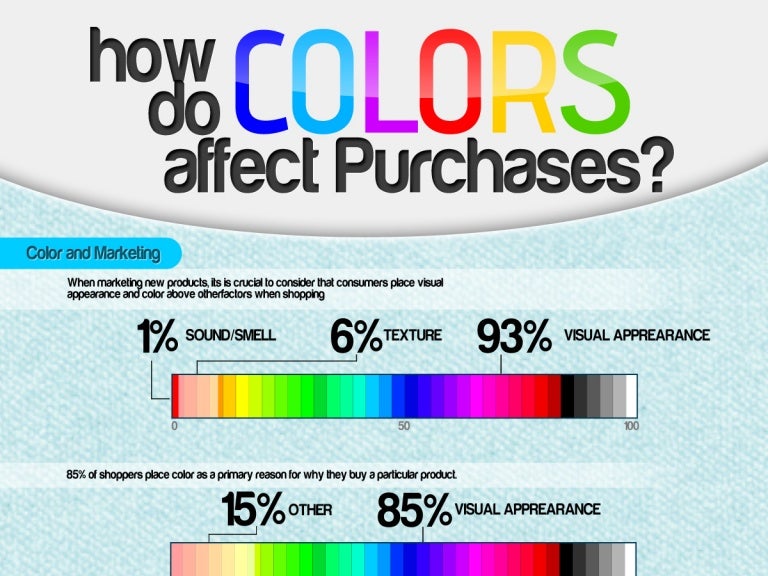 how do COLORS affect Purchases?

Color and Marketing

When marketing new products, its is crucial to consider that consumers place visual appearance and color above otherfactors when shopping

1% SOUND/SMELL
6% TEXTURE
93% VISUAL APPREARANCE

0
50
100

85% of shoppers place color as a primary reason for why they buy a particular product.

15% OTHER
85% VISUAL APPREARANCE