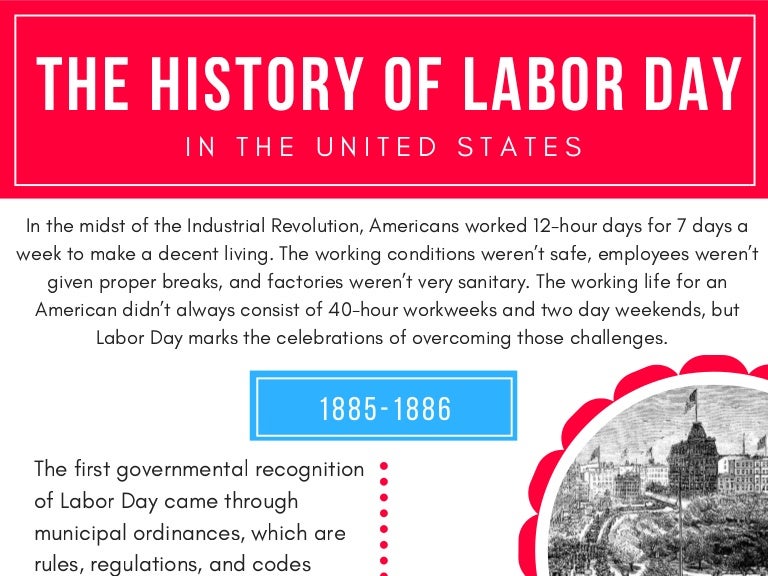 THE HISTORY OF LABOR DAY

IN THE UNITED STATES

In the midst of the Industrial Revolution, Americans worked 12-hour days for 7 days a week to make a decent living. The working conditions weren't safe, employees weren't given proper breaks, and factories weren't very sanitary. The working life for an American didn't always consist of 40-hour workweeks and two day weekends, but Labor Day marks the celebrations of overcoming those challenges.

1885-1886

The first governmental recognition of Labor Day came through municipal ordinances, which are rules, regulations, and codes