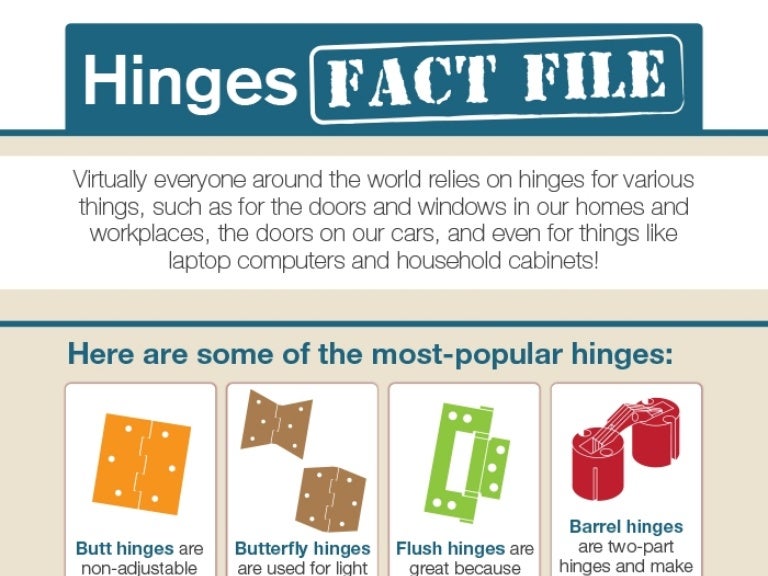 Hinges FACT FILE

Virtually everyone around the world relies on hinges for various things, such as for the doors and windows in our homes and workplaces, the doors on our cars, and even for things like laptop computers and household cabinets!

Here are some of the most-popular hinges:

Butt hinges are non-adjustable

Butterfly hinges are used for light

Flush hinges are great because

Barrel hinges are two-part hinges and make