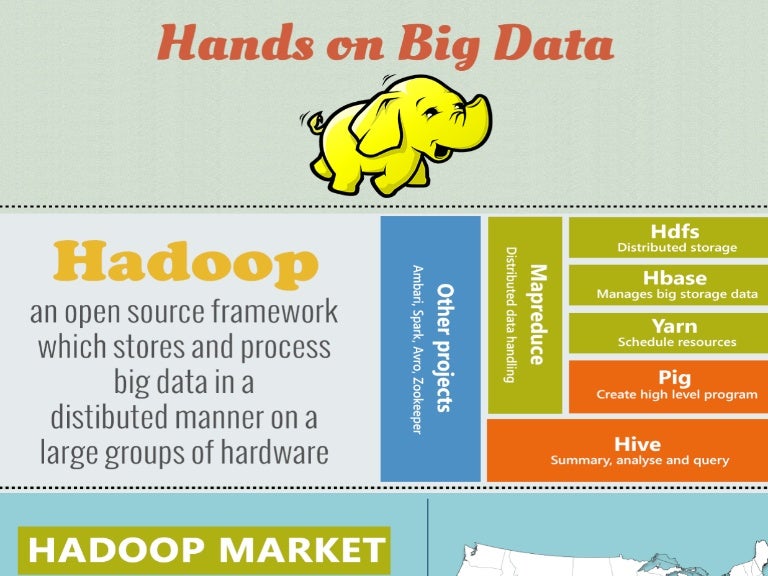 Hands on Big Data

Hadoop
an open source framework which stores and process big data in a distibuted manner on a large groups of hardware

Other projects
Ambari, Spark, Avro, Zookeeper

Mapreduce
Distributed data handling

Hdfs
Distributed storage

Hbase
Manages big storage data

Yarn
Schedule resources

Pig
Create high level program

Hive
Summary, analyse and query

HADOOP MARKET