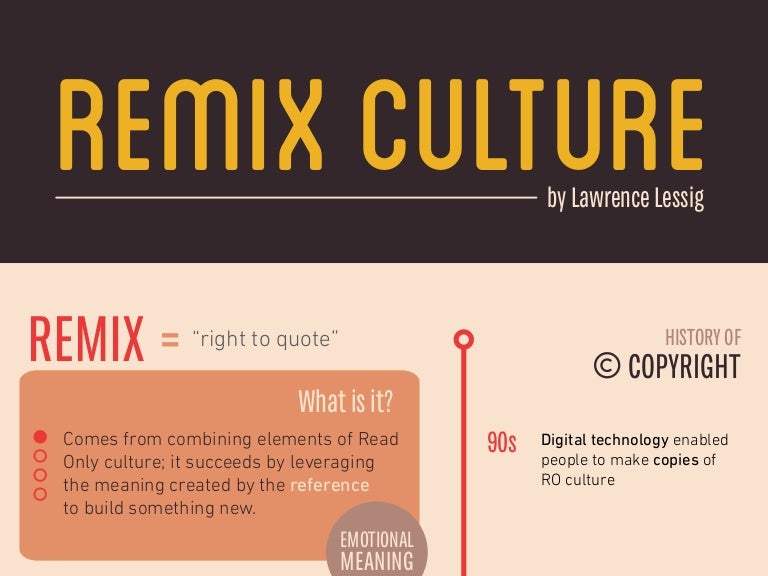 REMIX CULTURE

by Lawrence Lessig

REMIX = "right to quote"

What is it?

Comes from combining elements of Read Only culture; it succeeds by leveraging the meaning created by the reference to build something new.

EMOTIONAL MEANING

HISTORY OF
© COPYRIGHT

90s Digital technology enabled people to make copies of RO culture