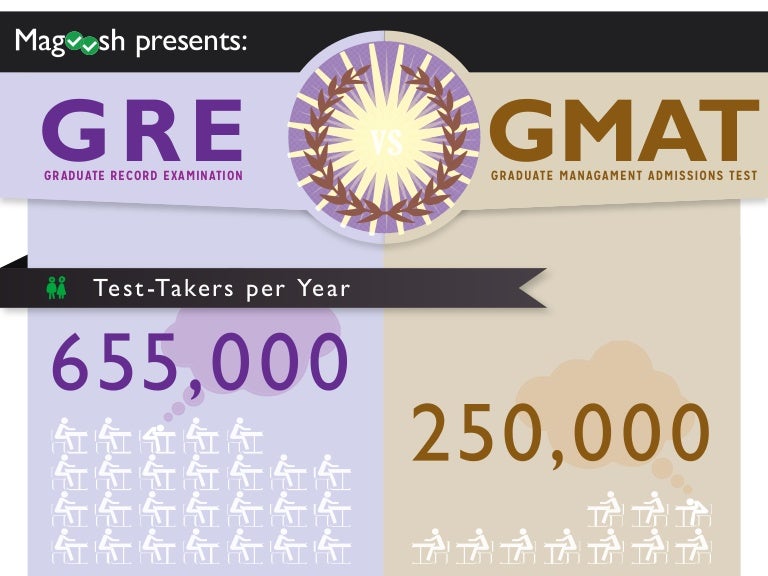 Magoosh presents:

GRE
GRADUATE RECORD EXAMINATION

VS

GMAT
GRADUATE MANAGAMENT ADMISSIONS TEST

Test-Takers per Year

655,000

250,000