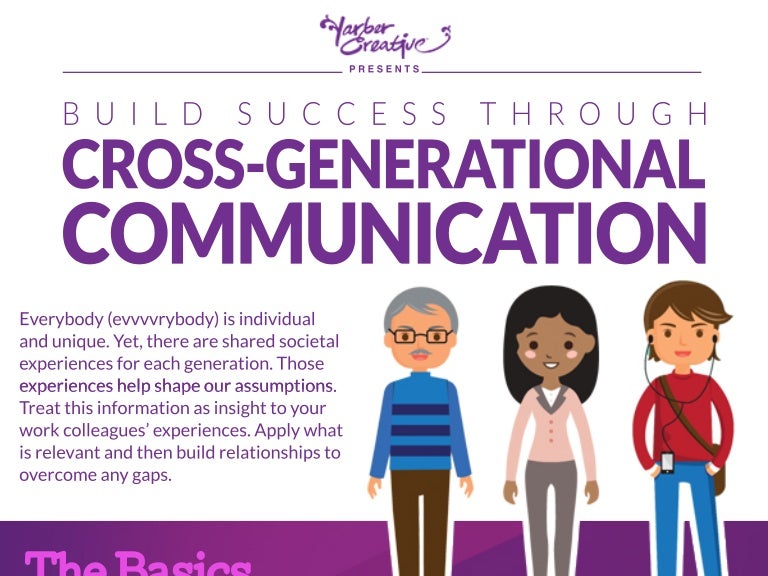 Yarber Creative
PRESENTS

BUILD SUCCESS THROUGH
CROSS-GENERATIONAL COMMUNICATION

Everybody (evvvvrybody) is individual and unique. Yet, there are shared societal experiences for each generation. Those experiences help shape our assumptions. Treat this information as insight to your work colleagues' experiences. Apply what is relevant and then build relationships to overcome any gaps.

The Basics