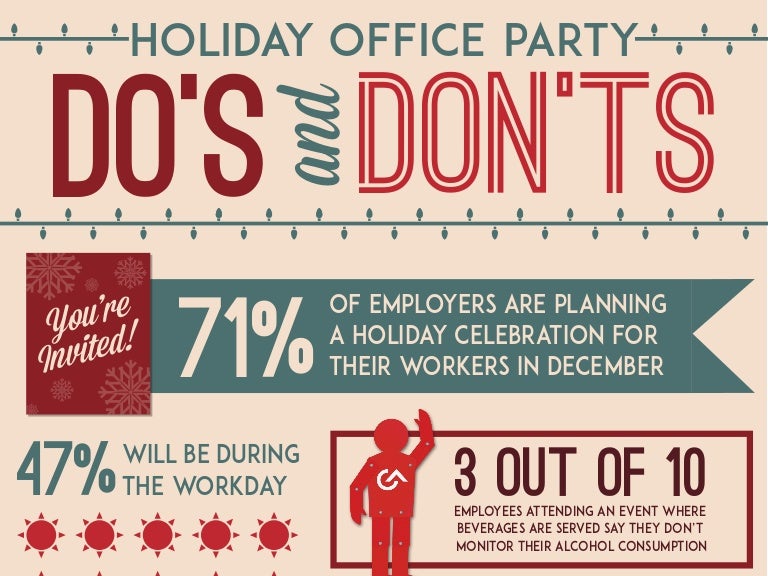 HOLIDAY OFFICE PARTY

DO'S and DON'TS

You're Invited!

71% OF EMPLOYERS ARE PLANNING A HOLIDAY CELEBRATION FOR THEIR WORKERS IN DECEMBER

47% WILL BE DURING THE WORKDAY

3 OUT OF 10

EMPLOYEES ATTENDING AN EVENT WHERE BEVERAGES ARE SERVED SAY THEY DON'T MONITOR THEIR ALCOHOL CONSUMPTION