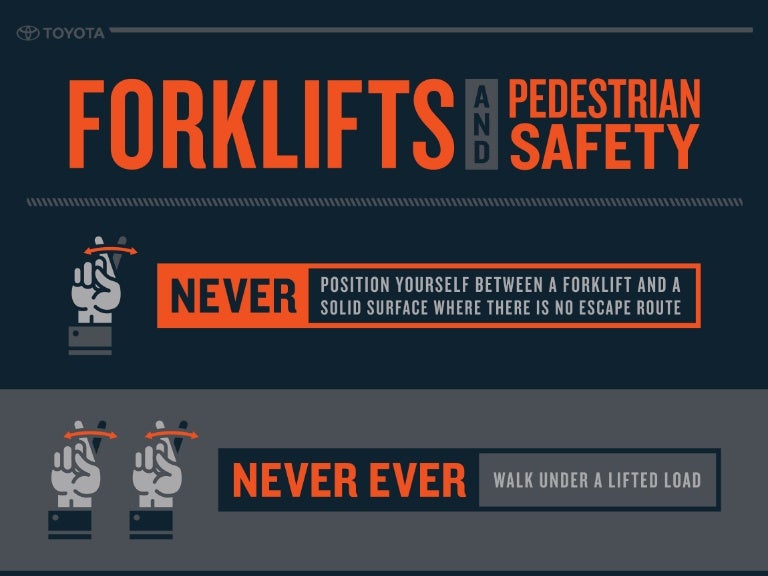 TOYOTA

FORKLIFTS AND PEDESTRIAN SAFETY

NEVER POSITION YOURSELF BETWEEN A FORKLIFT AND A SOLID SURFACE WHERE THERE IS NO ESCAPE ROUTE

NEVER EVER WALK UNDER A LIFTED LOAD