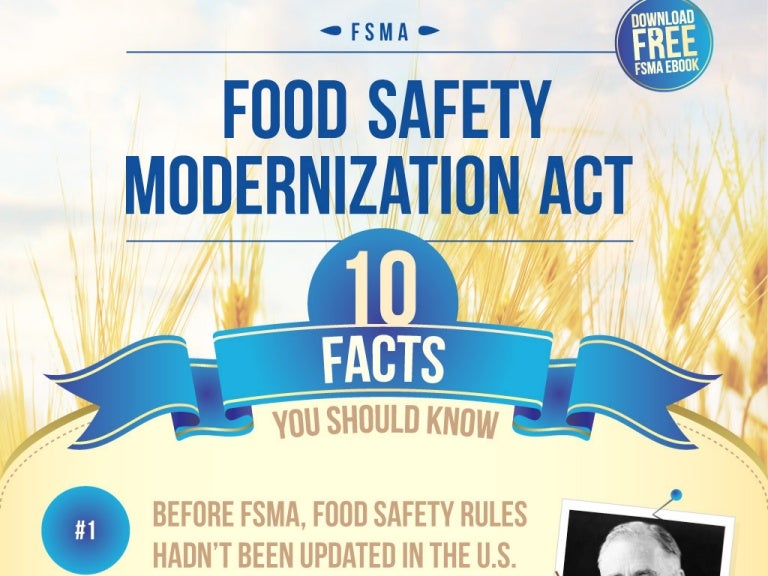 FSMA

DOWNLOAD FREE FSMA EBOOK

FOOD SAFETY MODERNIZATION ACT

10 FACTS YOU SHOULD KNOW

#1

BEFORE FSMA, FOOD SAFETY RULES HADN'T BEEN UPDATED IN THE U.S.