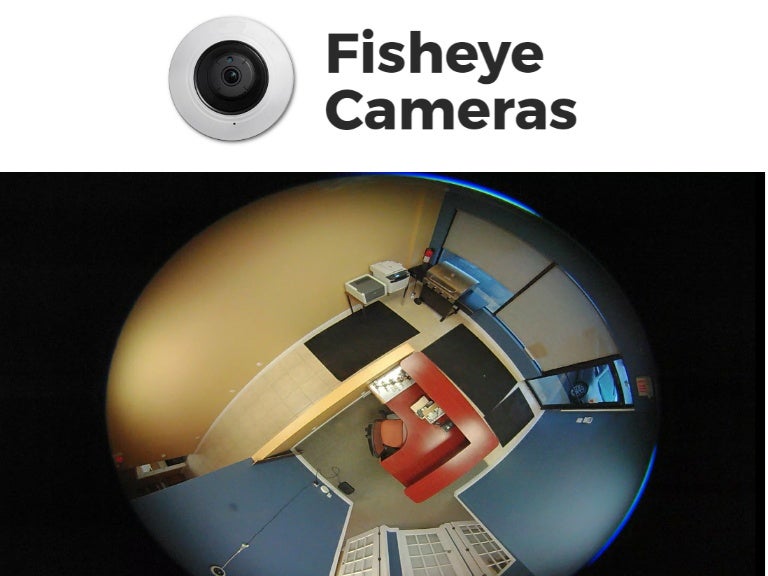 Fisheye Cameras